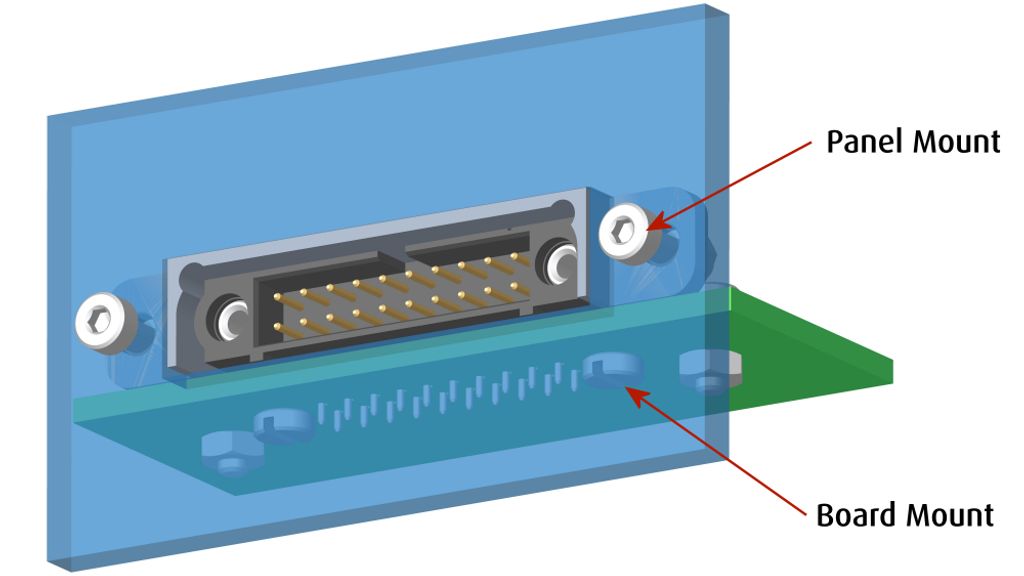 Panel Mount

Board Mount